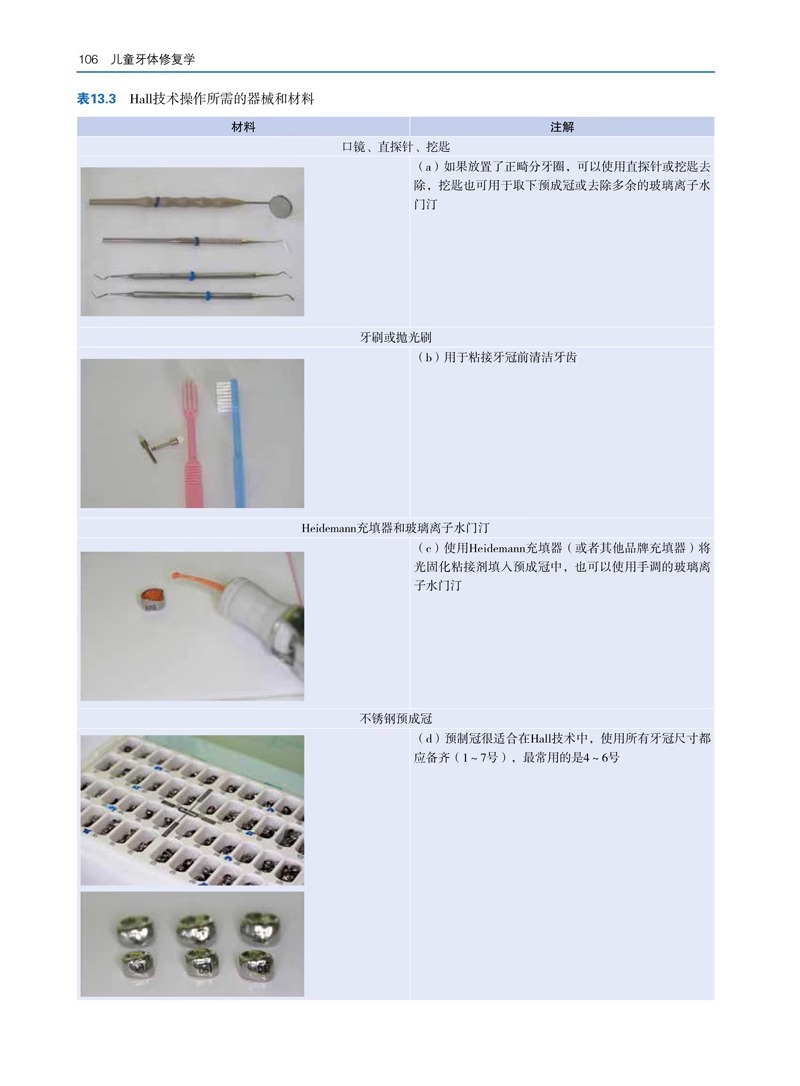 106 儿童牙体修复学

表13.3 Hall技术操作所需的器械和材料

| 材料 | 注解 |
|---|---|
| 口镜、直探针、挖匙 | |
| | （a）如果放置了正畸分牙圈，可以使用直探针或挖匙去除，挖匙也可用于取下预成冠或去除多余的玻璃离子水门汀 |
| 牙刷或抛光刷 | |
| | （b）用于粘接牙冠前清洁牙齿 |
| Heidemann充填器和玻璃离子水门汀 | |
| | （c）使用Heidemann充填器（或者其他品牌充填器）将光固化粘接剂填入预成冠中，也可以使用手调的玻璃离子水门汀 |
| 不锈钢预成冠 | |
| | （d）预制冠很适合在Hall技术中，使用所有牙冠尺寸都应备齐（1~7号），最常用的是4~6号 |