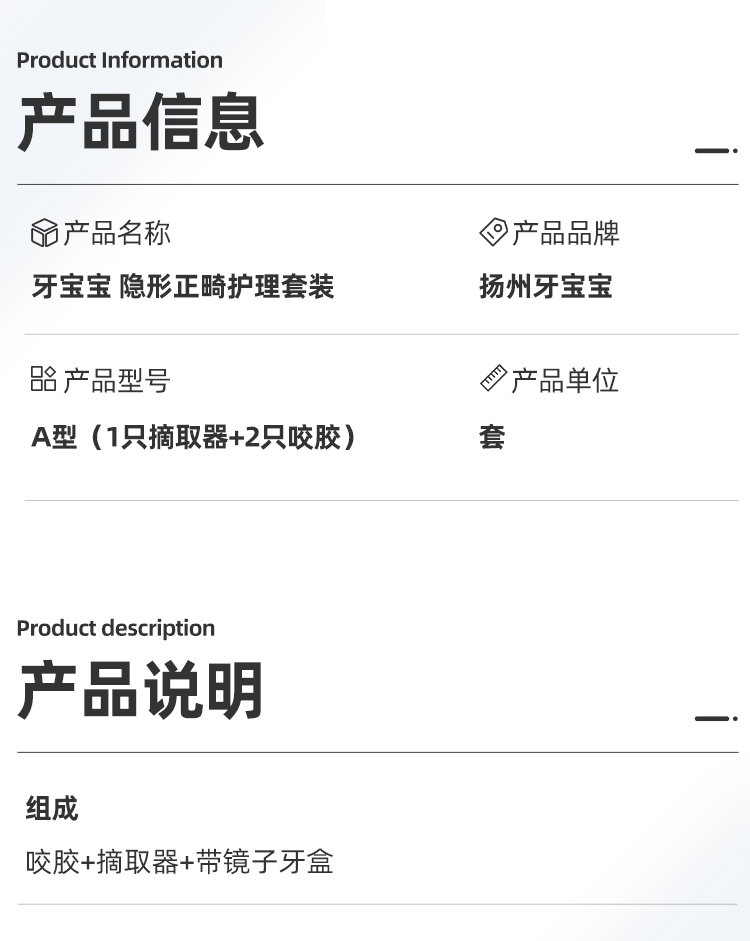 Product Information

产品信息

产品名称

牙宝宝 隐形正畸护理套装

产品品牌

扬州牙宝宝

产品型号

A型（1只摘取器+2只咬胶）

产品单位

套

Product description

产品说明

组成

咬胶+摘取器+带镜子牙盒