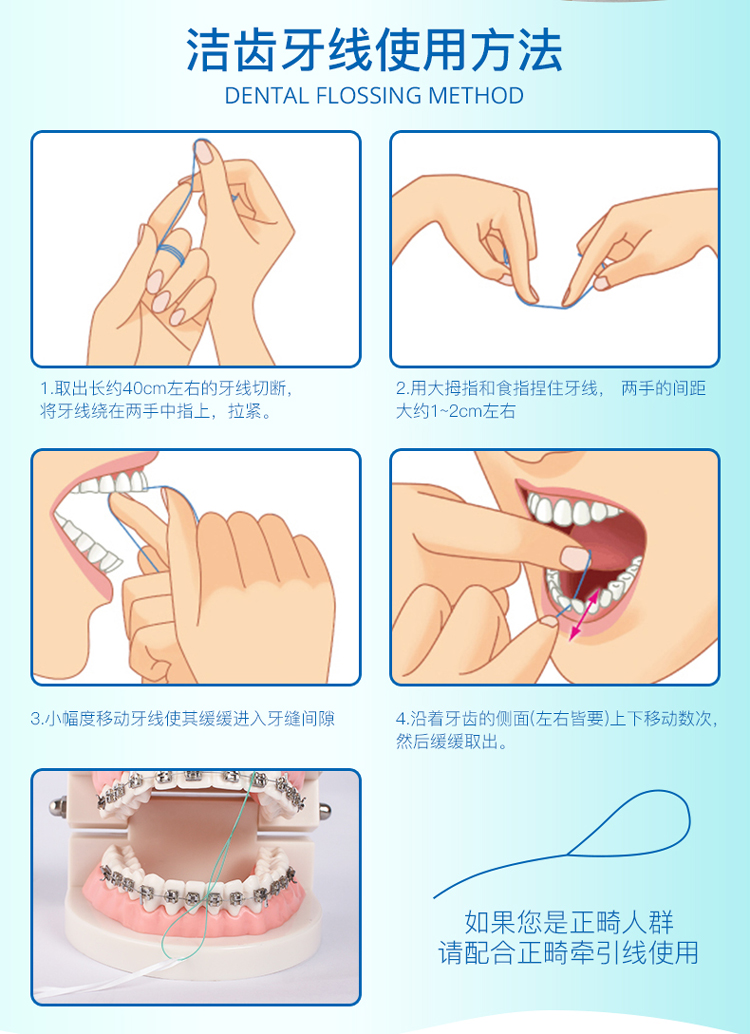 洁齿牙线使用方法

DENTAL FLOSSING METHOD

1.取出长约40cm左右的牙线切断，将牙线绕在两手中指上，拉紧。

2.用大拇指和食指捏住牙线， 两手的间距大约1~2cm左右

3.小幅度移动牙线使其缓缓进入牙缝间隙

4.沿着牙齿的侧面(左右皆要)上下移动数次，然后缓缓取出。

如果您是正畸人群
请配合正畸牵引线使用