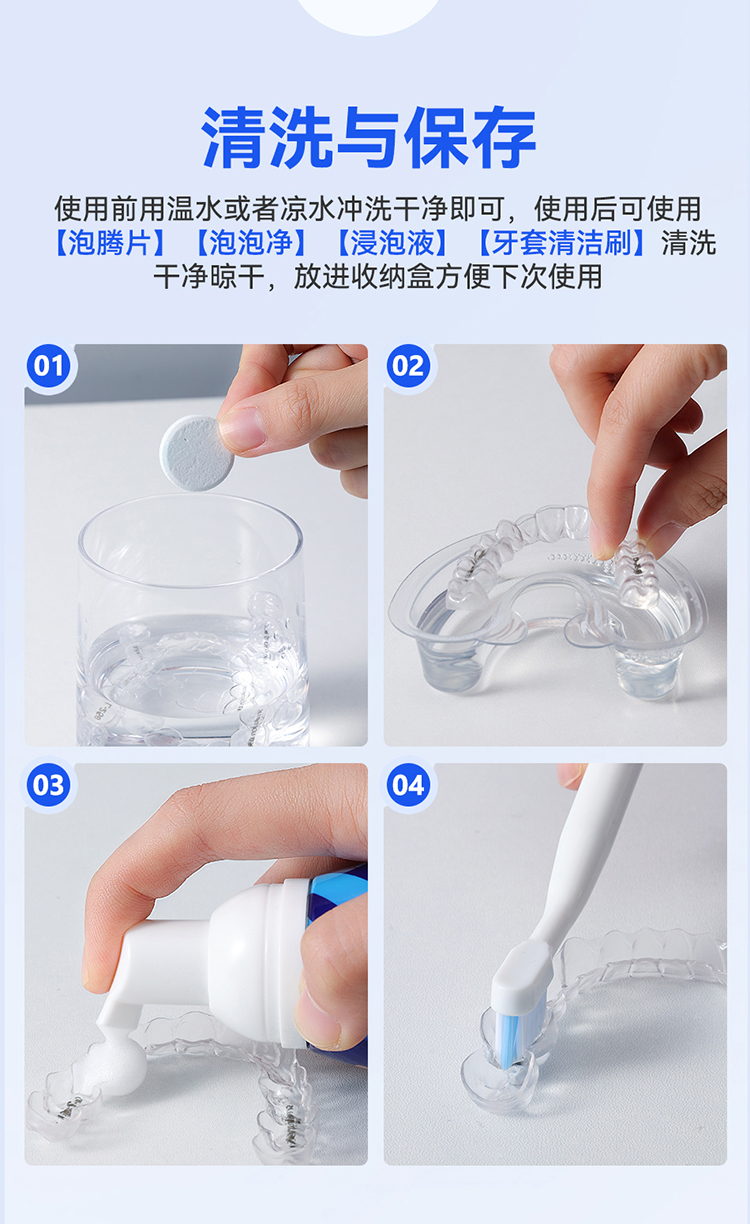 清洗与保存

使用前用温水或者凉水冲洗干净即可，使用后可使用【泡腾片】【泡泡净】【浸泡液】【牙套清洁刷】清洗干净晾干，放进收纳盒方便下次使用

01

02

03

04