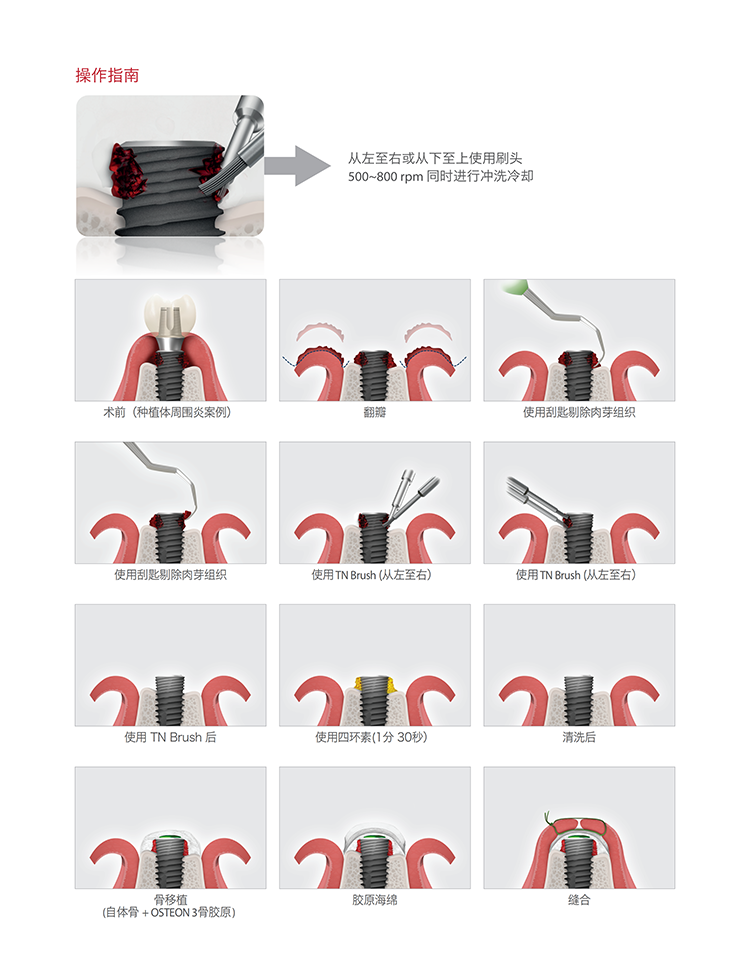 操作指南

从左至右或从下至上使用刷头
500~800 rpm 同时进行冲洗冷却

术前（种植体周围炎案例）

翻瓣

使用刮匙剔除肉芽组织

使用刮匙剔除肉芽组织

使用 TN Brush (从左至右)

使用 TN Brush (从左至右)

使用 TN Brush 后

使用四环素(1分 30秒)

清洗后

骨移植
(自体骨 + OSTEON 3骨胶原)

胶原海绵

缝合