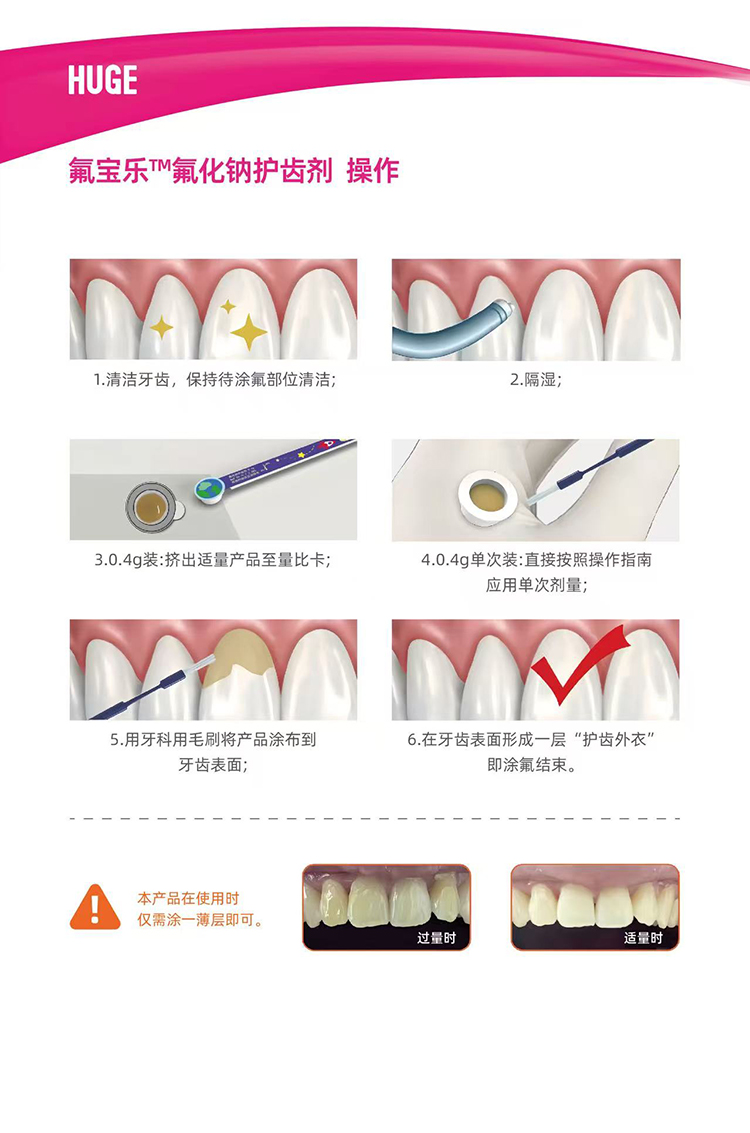 HUGE

氟宝乐™氟化钠护齿剂 操作

1.清洁牙齿，保持待涂氟部位清洁；

2.隔湿；

3.0.4g装:挤出适量产品至量比卡；

4.0.4g单次装:直接按照操作指南应用单次剂量；

5.用牙科用毛刷将产品涂布到牙齿表面；

6.在牙齿表面形成一层“护齿外衣”即涂氟结束。

本产品在使用时仅需涂一薄层即可。

过量时

适量时